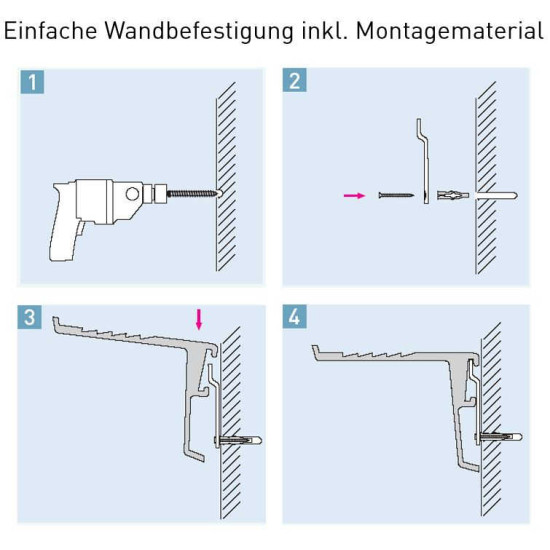 Einfache Wandbefestigung inkl. Montagematerial

1

2

3

4