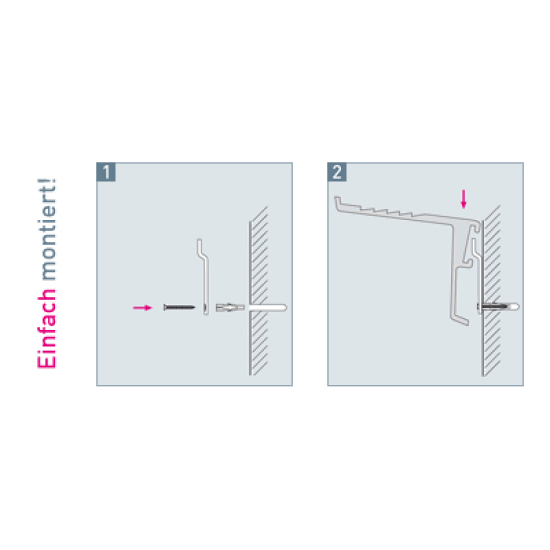 Einfach montiert!

1

2